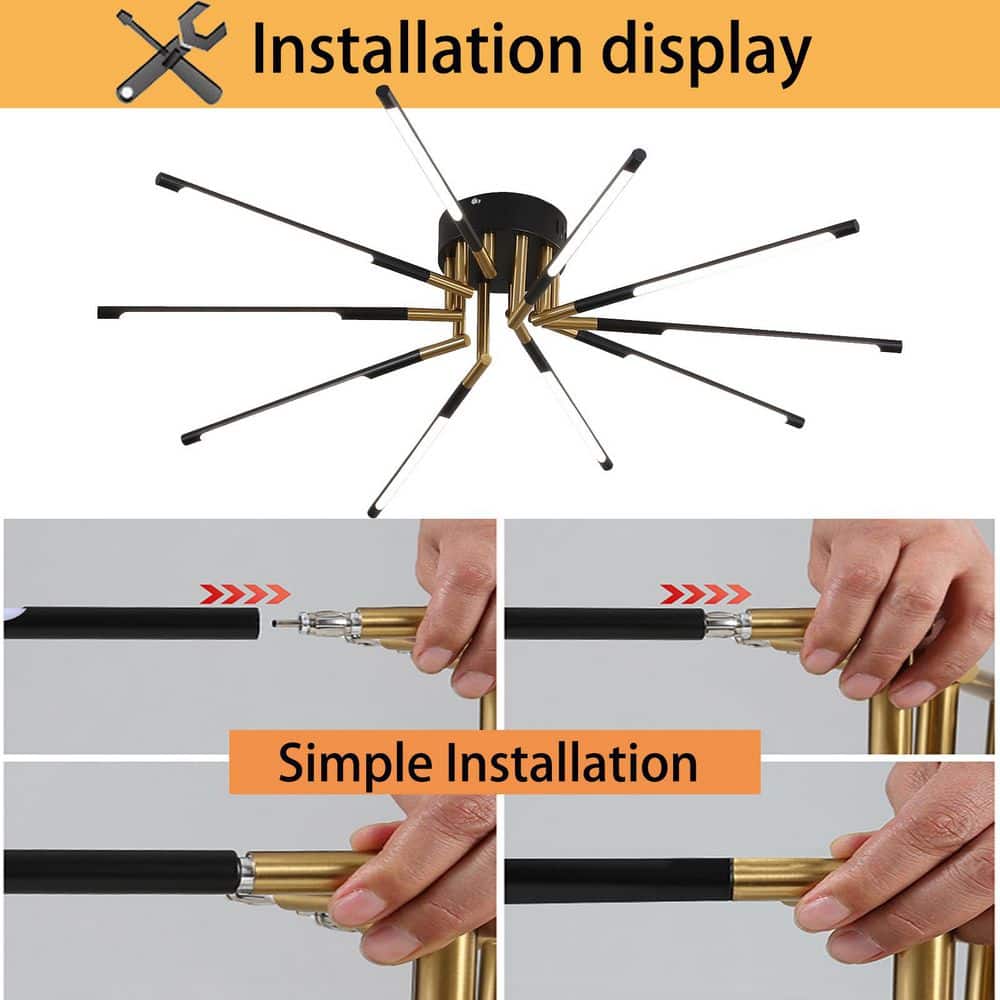 Installation display

Simple Installation