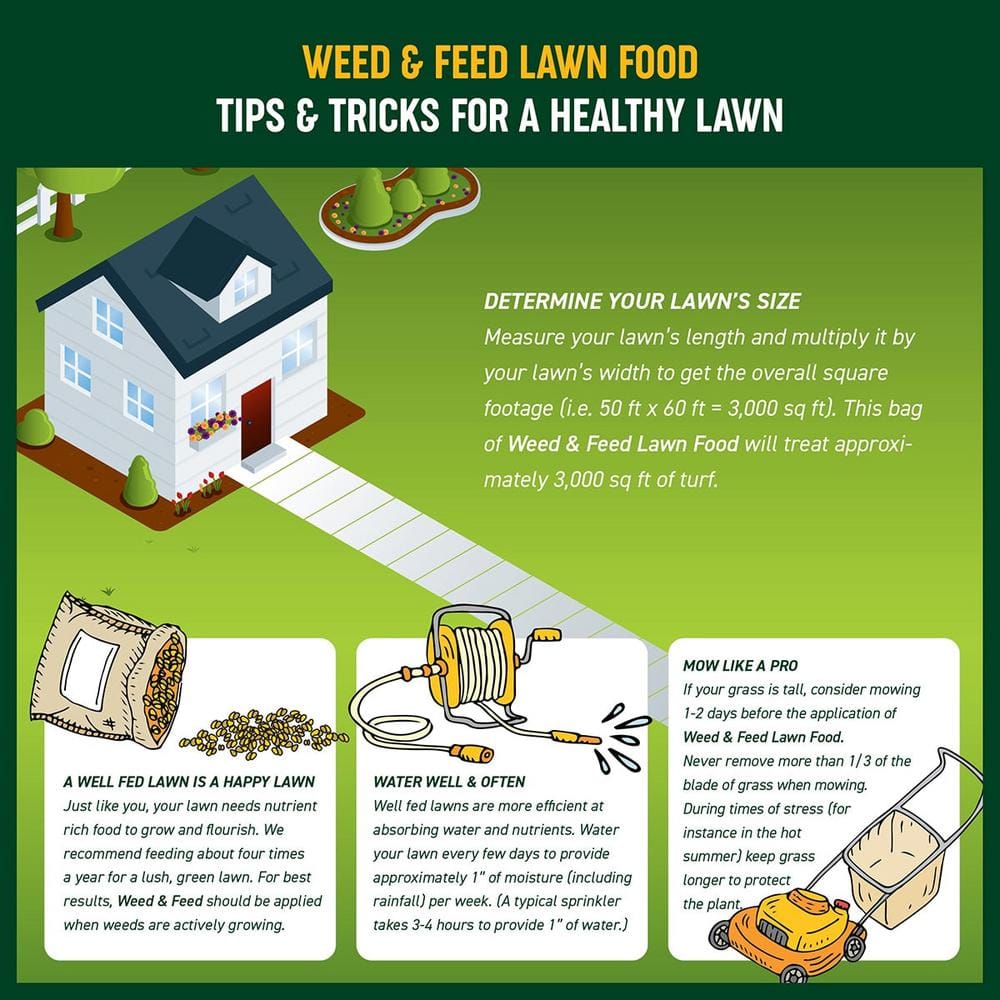 WEED & FEED LAWN FOOD
TIPS & TRICKS FOR A HEALTHY LAWN

DETERMINE YOUR LAWN'S SIZE
Measure your lawn's length and multiply it by your lawn's width to get the overall square footage (i.e. 50 ft x 60 ft = 3,000 sq ft). This bag of Weed & Feed Lawn Food will treat approximately 3,000 sq ft of turf.

A WELL FED LAWN IS A HAPPY LAWN
Just like you, your lawn needs nutrient rich food to grow and flourish. We recommend feeding about four times a year for a lush, green lawn. For best results, Weed & Feed should be applied when weeds are actively growing.

WATER WELL & OFTEN
Well fed lawns are more efficient at absorbing water and nutrients. Water your lawn every few days to provide approximately 1" of moisture (including rainfall) per week. (A typical sprinkler takes 3-4 hours to provide 1" of water.)

MOW LIKE A PRO
If your grass is tall, consider mowing 1-2 days before the application of Weed & Feed Lawn Food.
Never remove more than 1/3 of the blade of grass when mowing.
During times of stress (for instance in the hot summer) keep grass longer to protect the plant.