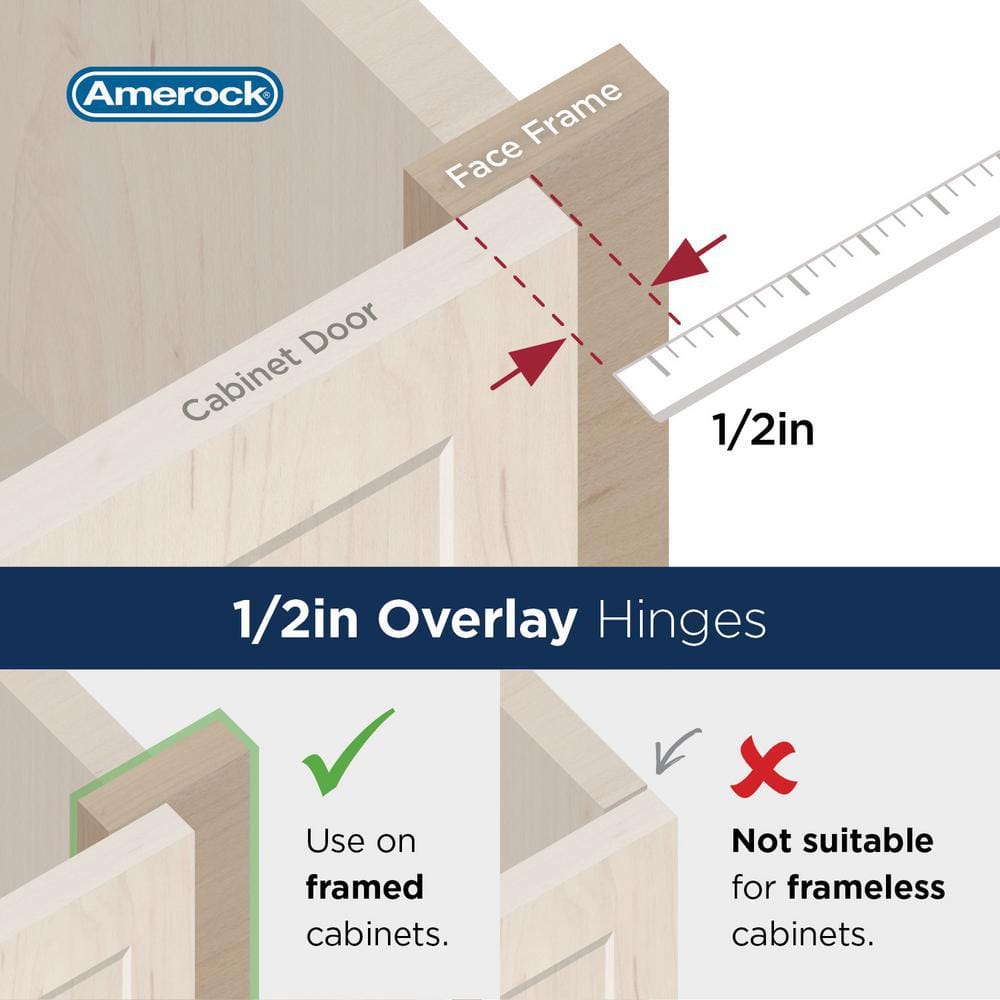 Amerock

Face Frame

Cabinet Door

1/2in

1/2in Overlay Hinges

Use on framed cabinets.

Not suitable for frameless cabinets.