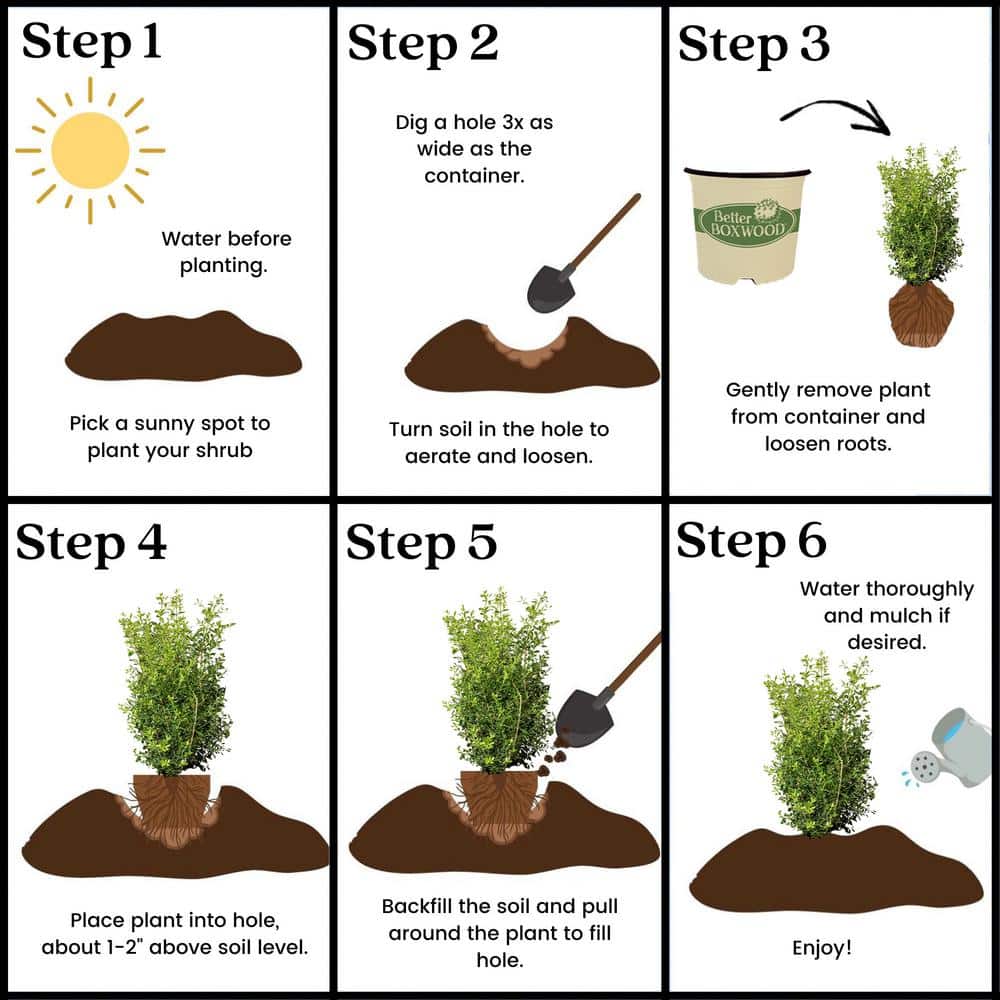 Step 1

Water before planting.

Pick a sunny spot to plant your shrub

Step 2

Dig a hole 3x as wide as the container.

Turn soil in the hole to aerate and loosen.

Step 3

Better BOXWOOD

Gently remove plant from container and loosen roots.

Step 4

Place plant into hole, about 1-2" above soil level.

Step 5

Backfill the soil and pull around the plant to fill hole.

Step 6

Water thoroughly and mulch if desired.

Enjoy!