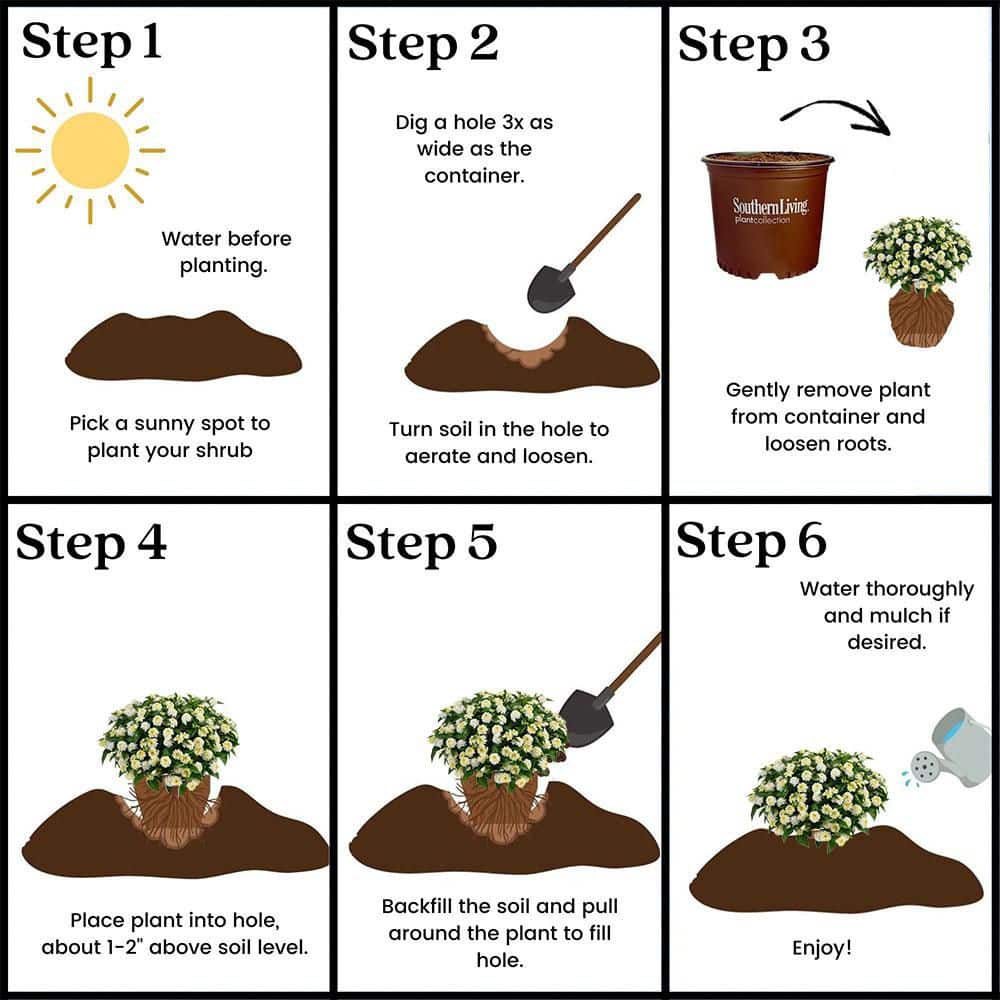 Step 1

Water before planting.

Pick a sunny spot to plant your shrub

Step 2

Dig a hole 3x as wide as the container.

Turn soil in the hole to aerate and loosen.

Step 3

Southern Living plant collection

Gently remove plant from container and loosen roots.

Step 4

Place plant into hole, about 1-2" above soil level.

Step 5

Backfill the soil and pull around the plant to fill hole.

Step 6

Water thoroughly and mulch if desired.

Enjoy!