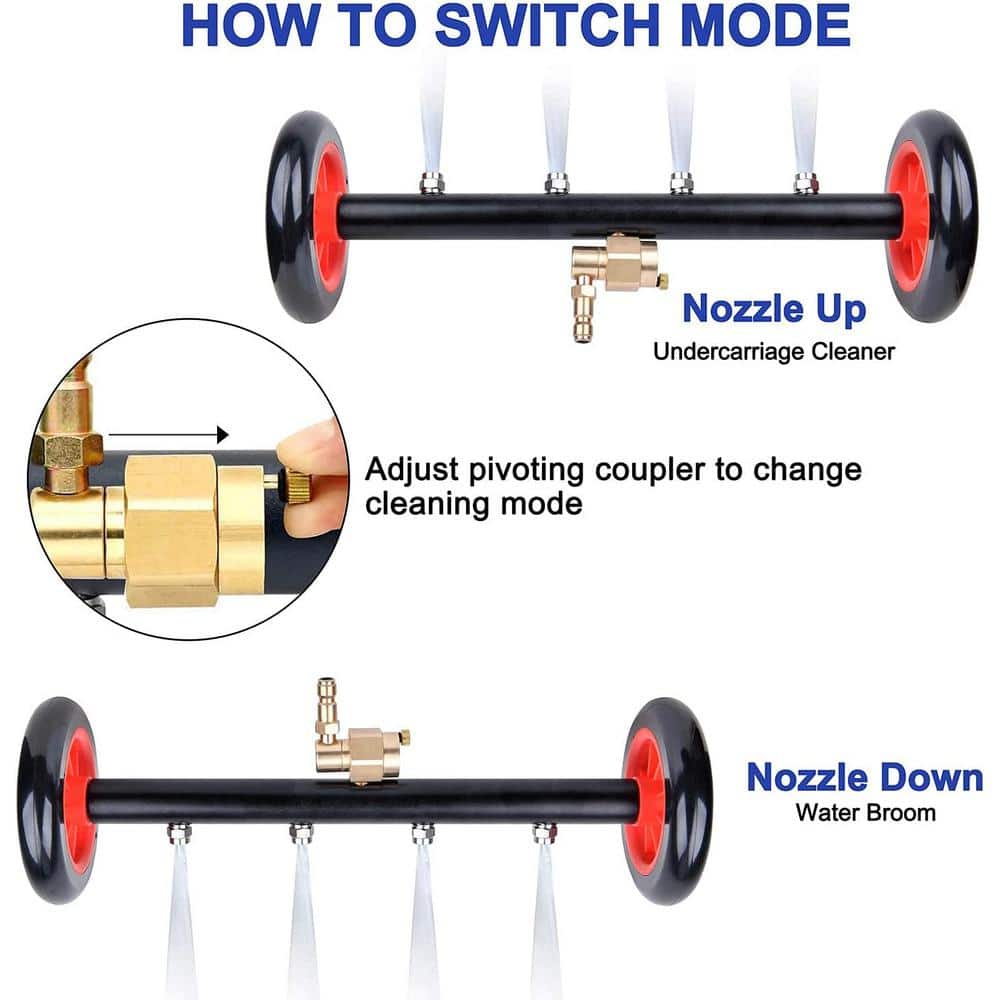 HOW TO SWITCH MODE

Nozzle Up
Undercarriage Cleaner

Adjust pivoting coupler to change cleaning mode

Nozzle Down
Water Broom