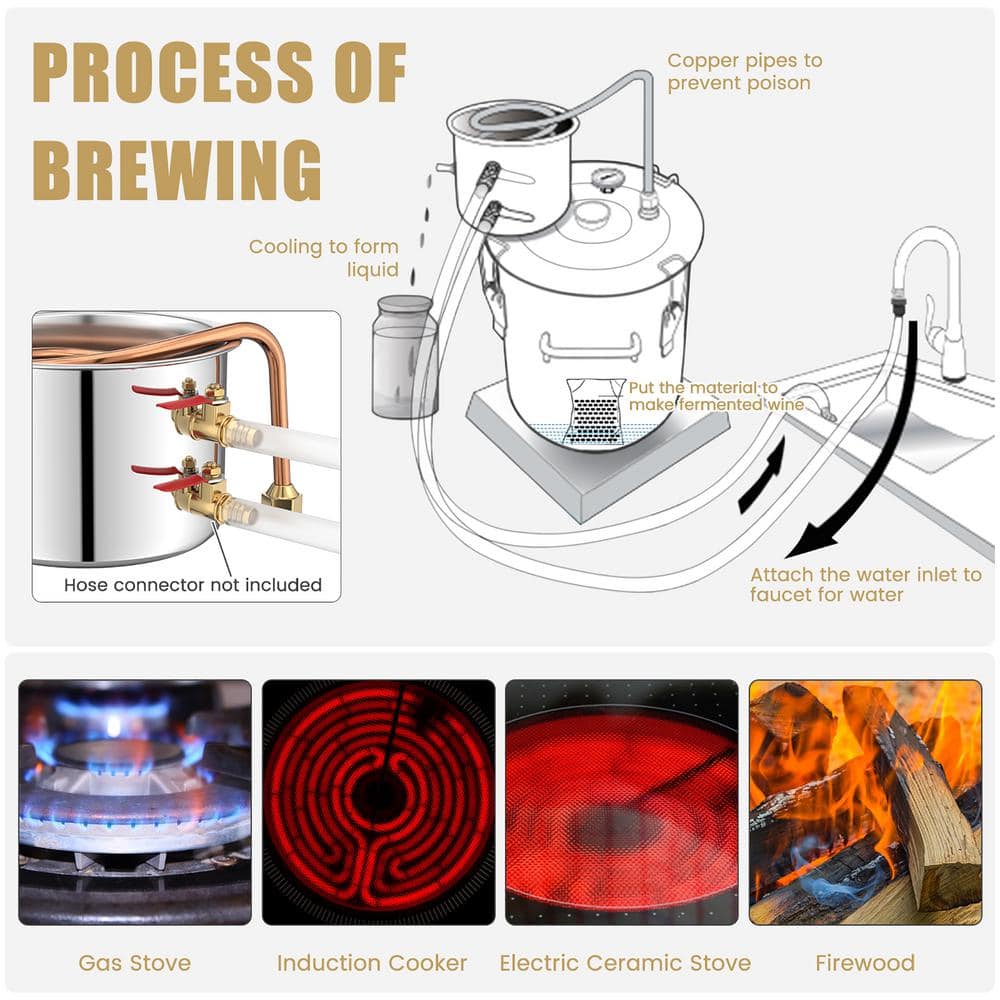 PROCESS OF BREWING

Copper pipes to prevent poison

Cooling to form liquid

Put the material to make fermented wine

Hose connector not included

Attach the water inlet to faucet for water

Gas Stove

Induction Cooker

Electric Ceramic Stove

Firewood