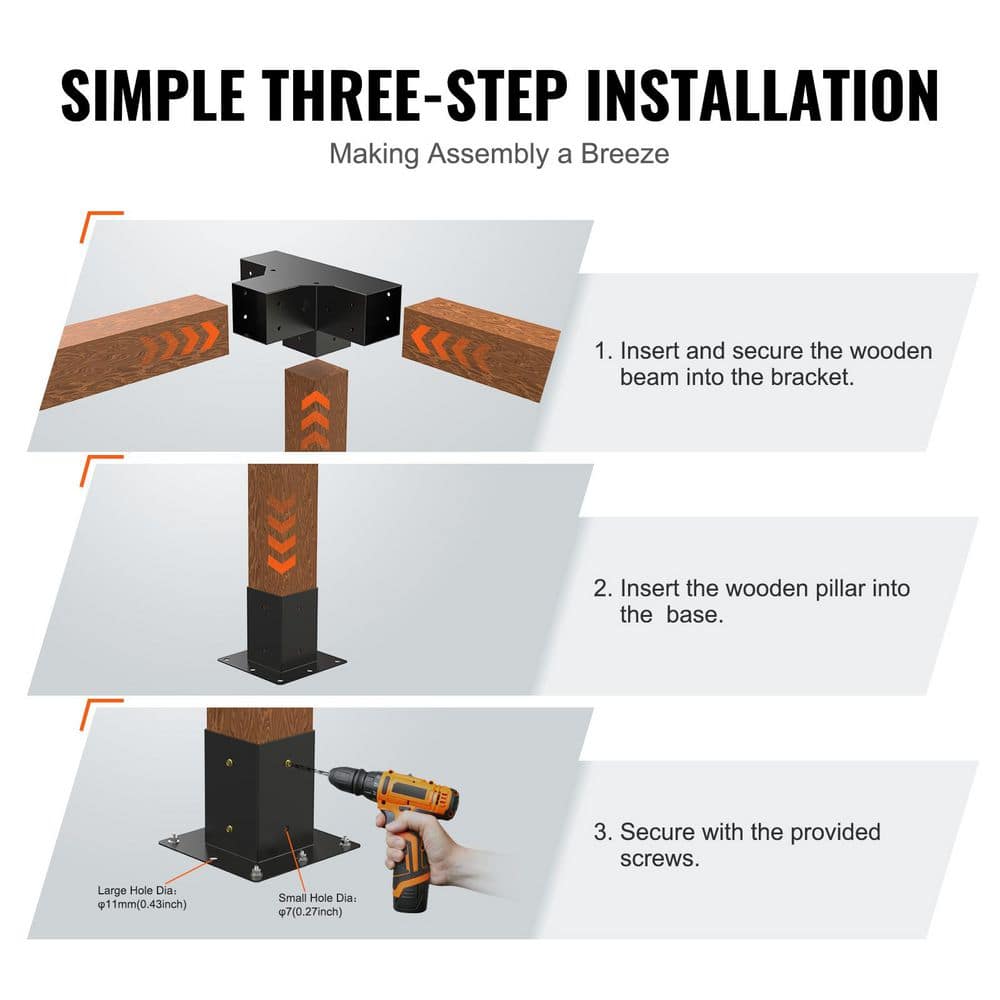 SIMPLE THREE-STEP INSTALLATION

Making Assembly a Breeze

1. Insert and secure the wooden beam into the bracket.

2. Insert the wooden pillar into the base.

Large Hole Dia: φ11mm(0.43inch)

Small Hole Dia: φ7(0.27inch)

3. Secure with the provided screws.