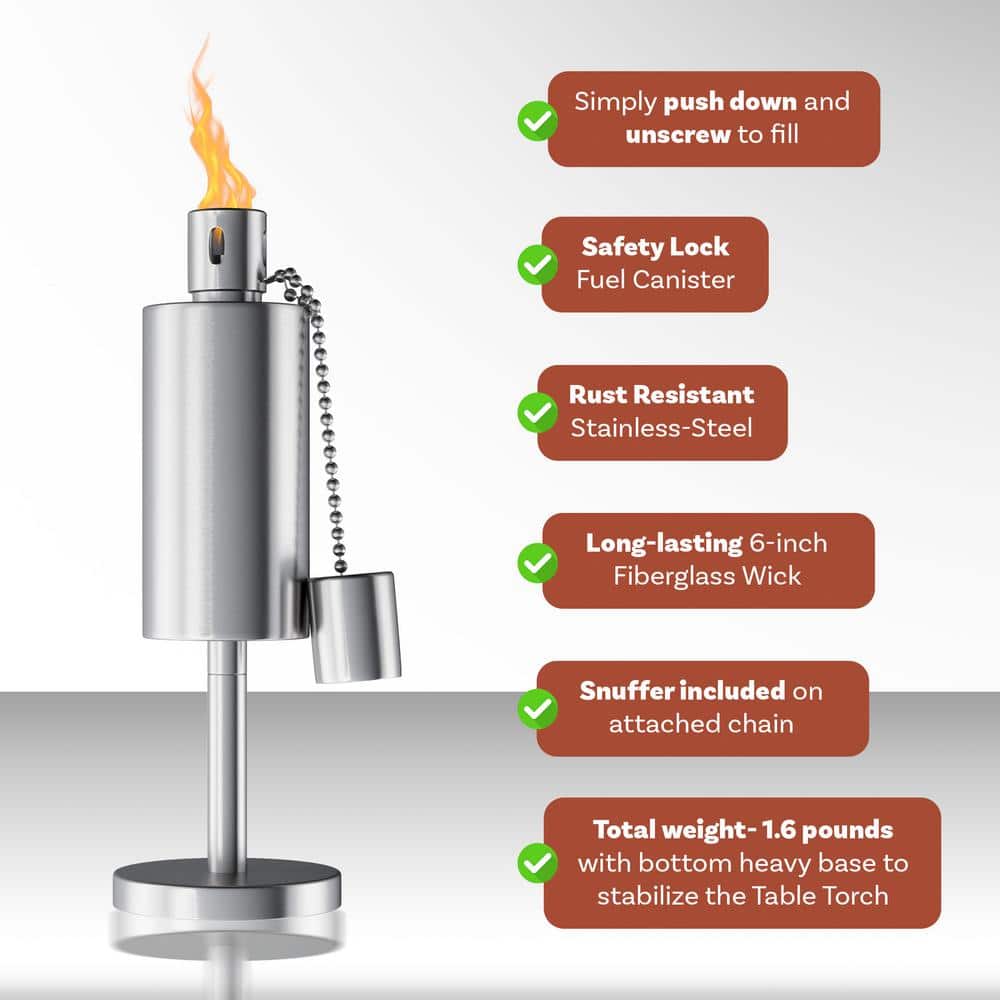 Simply push down and unscrew to fill

Safety Lock
Fuel Canister

Rust Resistant
Stainless-Steel

Long-lasting 6-inch
Fiberglass Wick

Snuffer included on
attached chain

Total weight- 1.6 pounds
with bottom heavy base to stabilize the Table Torch