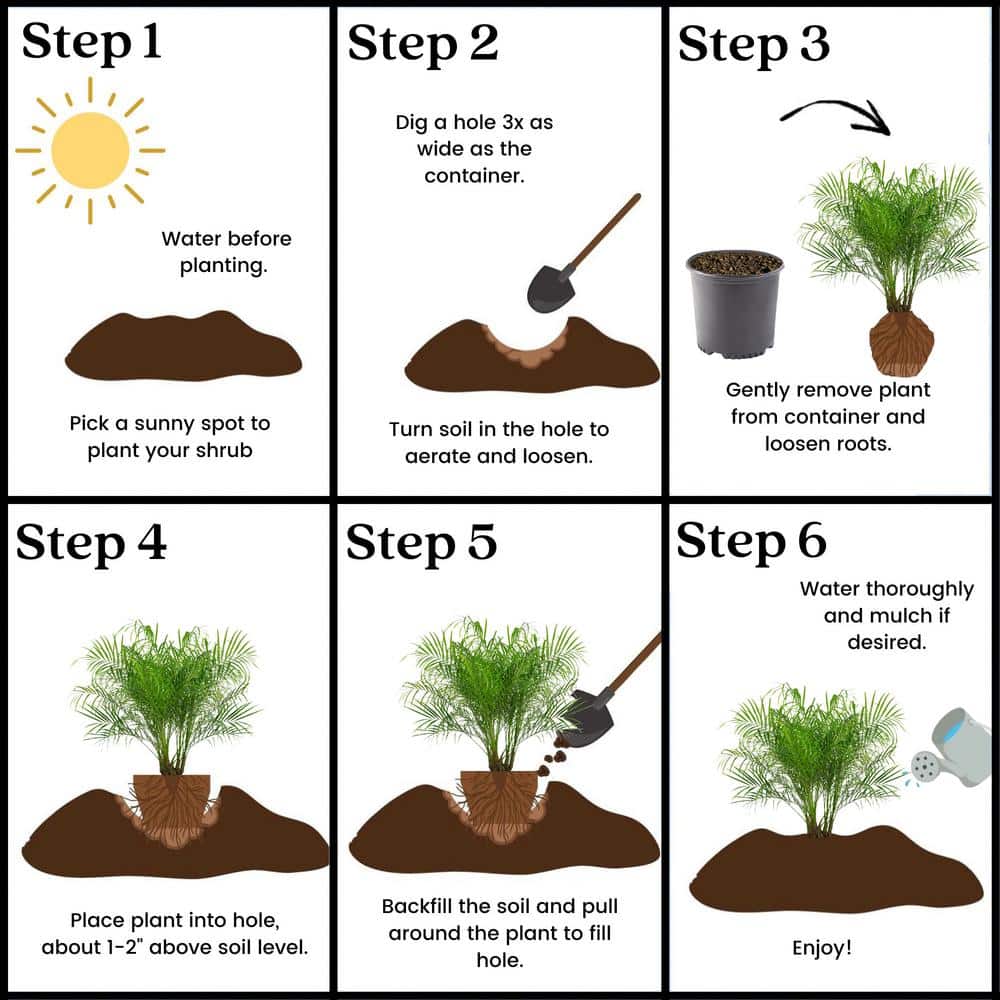 Step 1

Water before planting.

Pick a sunny spot to plant your shrub

Step 2

Dig a hole 3x as wide as the container.

Turn soil in the hole to aerate and loosen.

Step 3

Gently remove plant from container and loosen roots.

Step 4

Place plant into hole, about 1-2" above soil level.

Step 5

Backfill the soil and pull around the plant to fill hole.

Step 6

Water thoroughly and mulch if desired.

Enjoy!