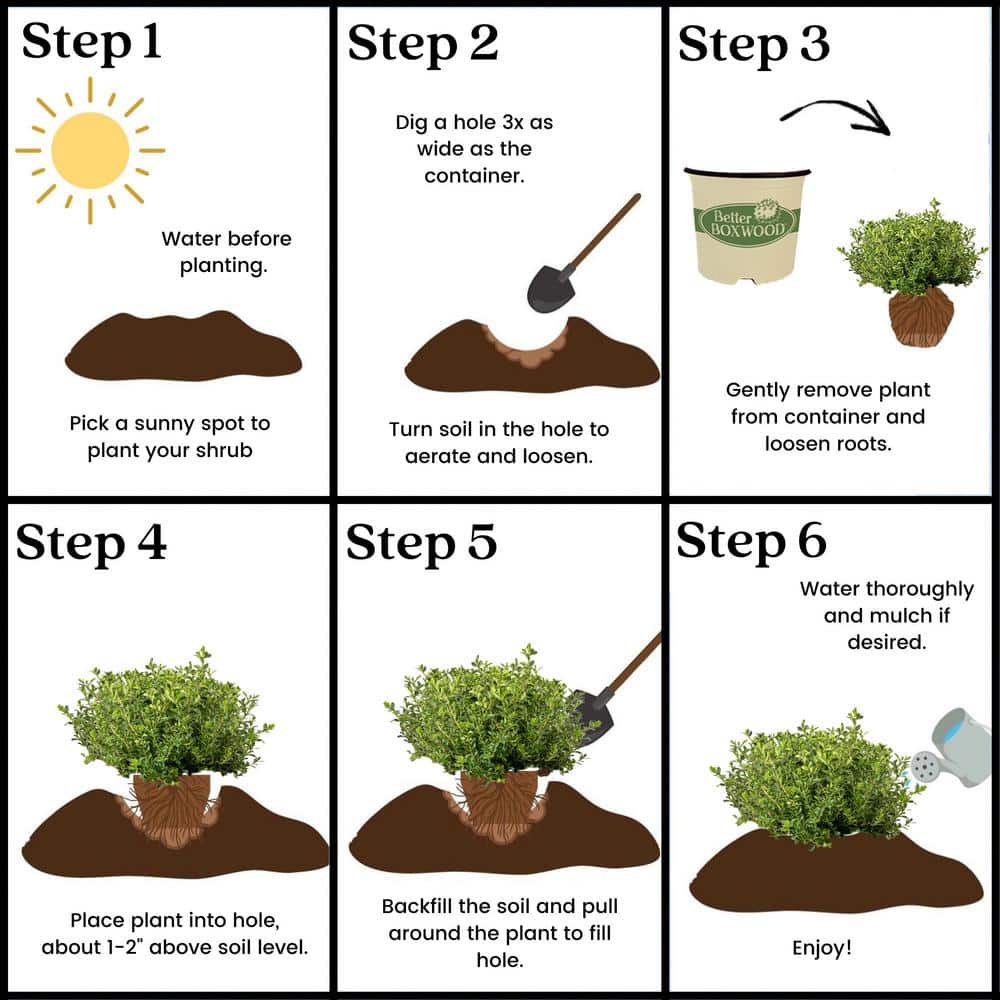 Step 1

Water before planting.

Pick a sunny spot to plant your shrub

Step 2

Dig a hole 3x as wide as the container.

Turn soil in the hole to aerate and loosen.

Step 3

Better BOXWOOD

Gently remove plant from container and loosen roots.

Step 4

Place plant into hole, about 1-2" above soil level.

Step 5

Backfill the soil and pull around the plant to fill hole.

Step 6

Water thoroughly and mulch if desired.

Enjoy!