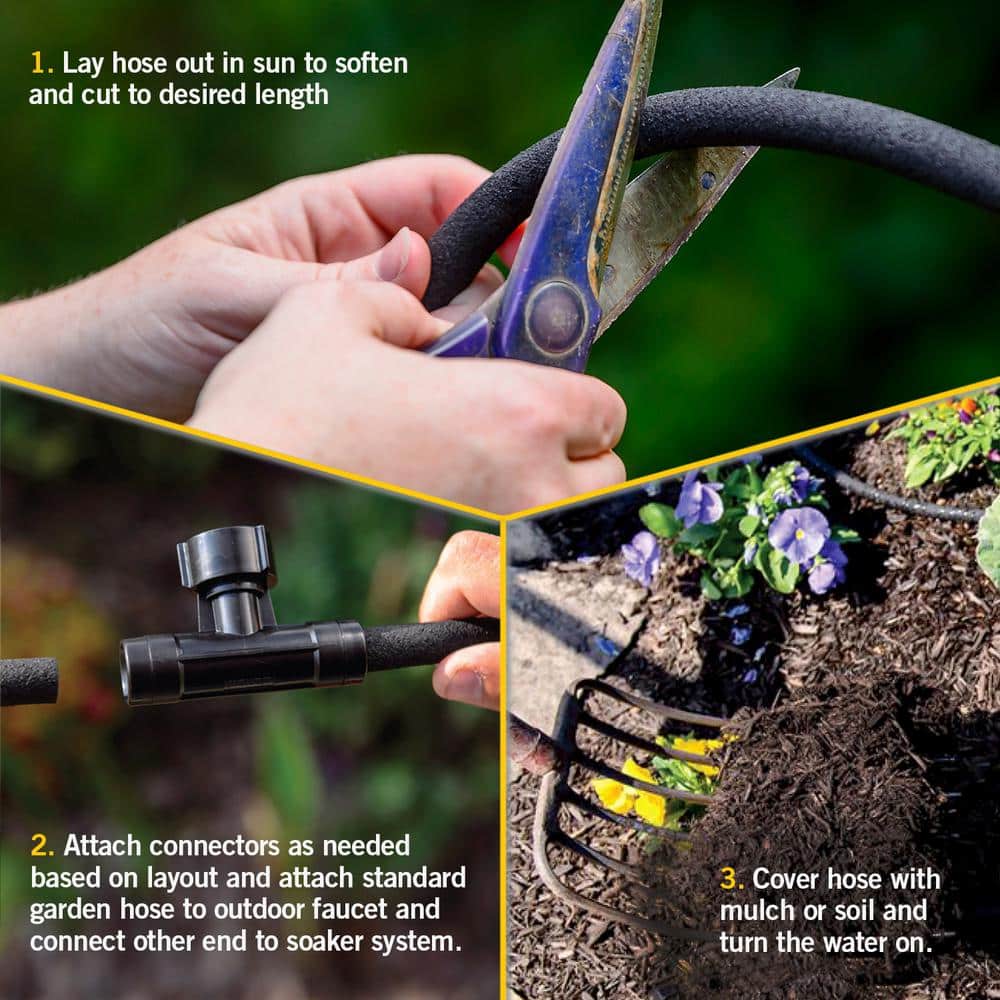 1. Lay hose out in sun to soften and cut to desired length

2. Attach connectors as needed based on layout and attach standard garden hose to outdoor faucet and connect other end to soaker system.

3. Cover hose with mulch or soil and turn the water on.