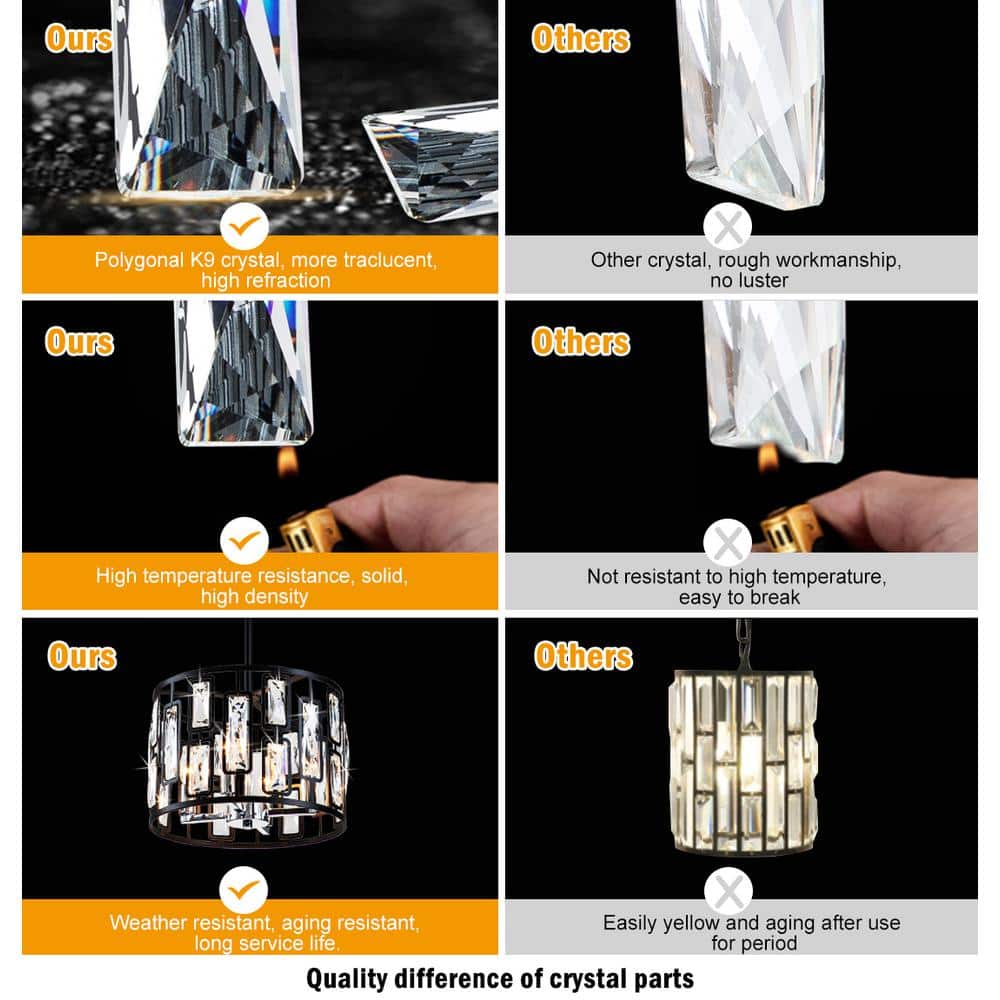 Ours

Polygonal K9 crystal, more traclucent, high refraction

Others

Other crystal, rough workmanship, no luster

Ours

High temperature resistance, solid, high density

Others

Not resistant to high temperature, easy to break

Ours

Weather resistant, aging resistant, long service life.

Others

Easily yellow and aging after use for period

Quality difference of crystal parts